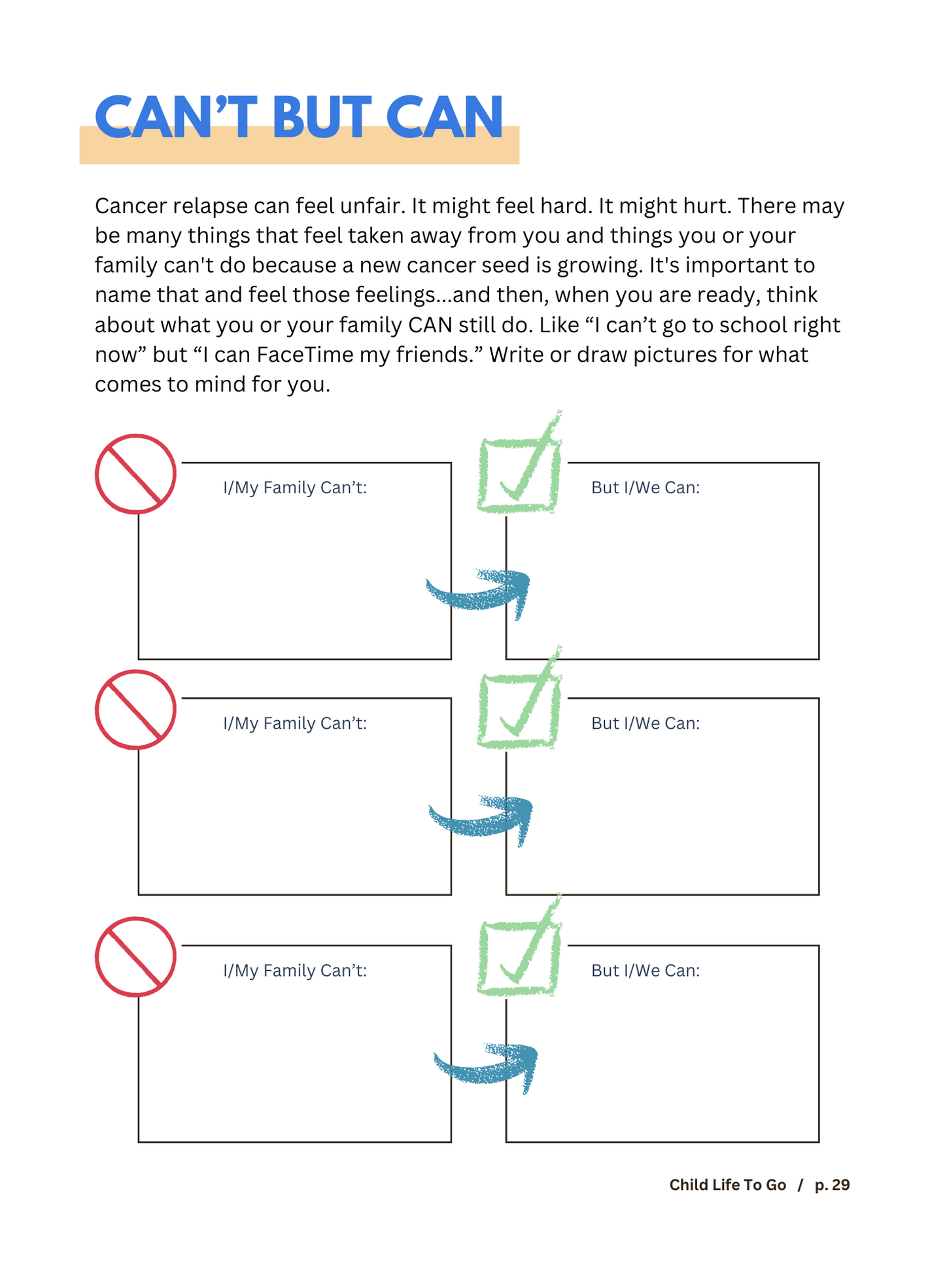 CAN’T BUT CAN

Cancer relapse can feel unfair. It might feel hard. It might hurt. There may be many things that feel taken away from you and things you or your family can't do because a new cancer seed is growing. It's important to name that and feel those feelings...and then, when you are ready, think about what you or your family CAN still do. Like “I can’t go to school right now” but “I can FaceTime my friends.” Write or draw pictures for what comes to mind for you.

I/My Family Can’t:

But I/We Can:

I/My Family Can’t:

But I/We Can:

I/My Family Can’t:

But I/We Can:

Child Life To Go / p. 29